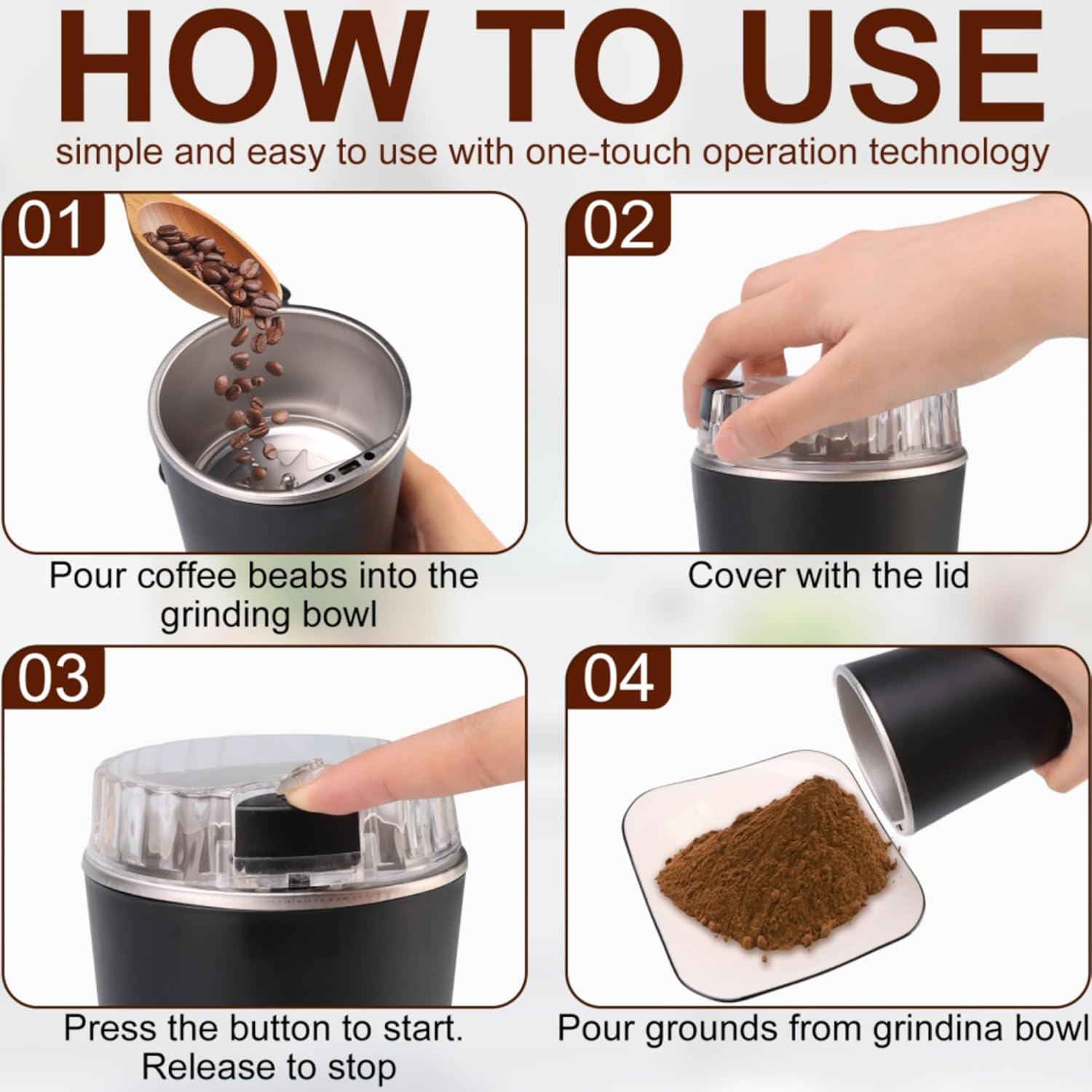 HOW TO USE

simple and easy to use with one-touch operation technology

01

Pour coffee beabs into the grinding bowl

02

Cover with the lid

03

Press the button to start. Release to stop

04

Pour grounds from grindina bowl