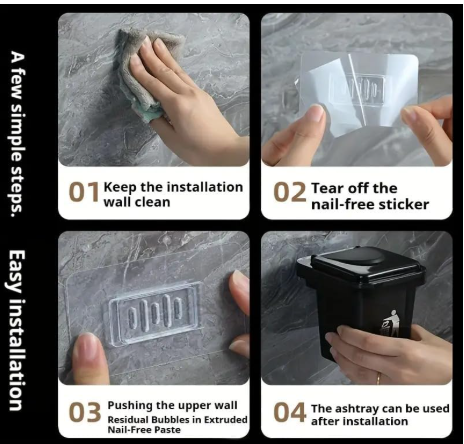 A few simple steps.

Easy installation

01 Keep the installation wall clean

02 Tear off the nail-free sticker

03 Pushing the upper wall Residual Bubbles in Extruded Nail-Free Paste

04 The ashtray can be used after installation