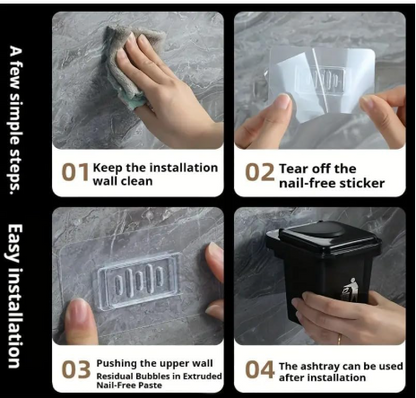 A few simple steps.

Easy installation

01 Keep the installation wall clean

02 Tear off the nail-free sticker

03 Pushing the upper wall
Residual Bubbles in Extruded Nail-Free Paste

04 The ashtray can be used after installation